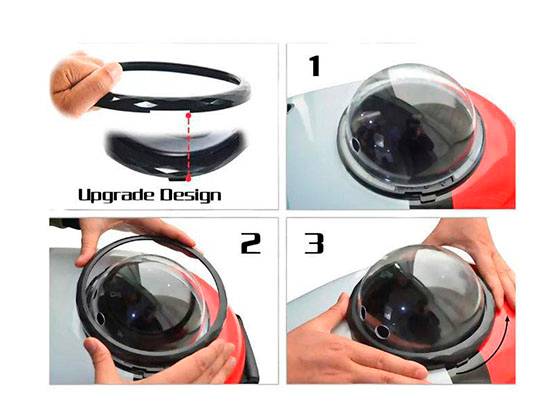 Upgrade Design

1

2

3